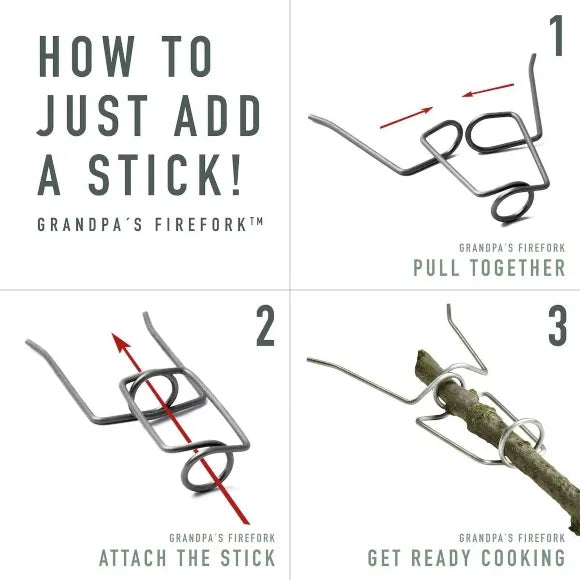 HOW TO JUST ADD A STICK!

GRANDPA´S FIREFORK™

1

GRANDPA´S FIREFORK

PULL TOGETHER

2

GRANDPA´S FIREFORK

ATTACH THE STICK

3

GRANDPA´S FIREFORK

GET READY COOKING